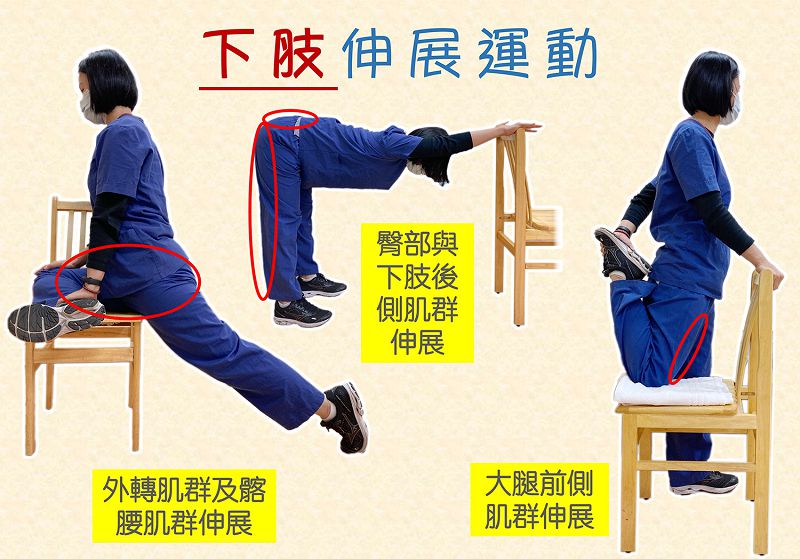 下肢伸展運動

臀部與下肢後側肌群伸展

外轉肌群及髂腰肌群伸展

大腿前側肌群伸展